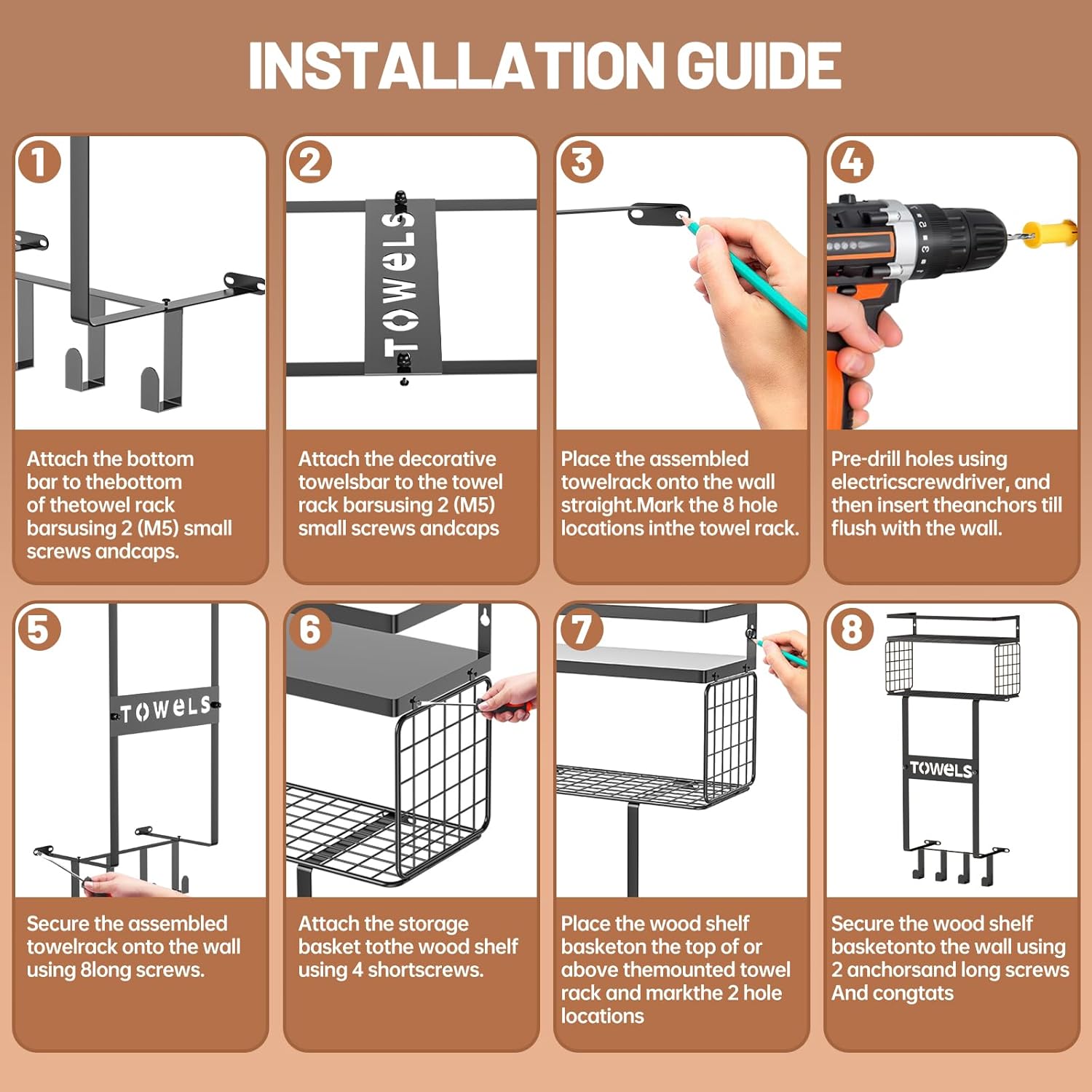 INSTALLATION GUIDE

1

Attach the bottom bar to thebottom of thetowel rack barsusing 2 (M5) small screws andcaps.

2

TOWELS

Attach the decorative towelsbar to the towel rack barsusing 2 (M5) small screws andcaps

3

Place the assembled towelrack onto the wall straight.Mark the 8 hole locations inthe towel rack.

4

Pre-drill holes using electricscrewdriver, and then insert theanchors till flush with the wall.

5

TOWELS

Secure the assembled towelrack onto the wall using 8long screws.

6

Attach the storage basket tothe wood shelf using 4 shortscrews.

7

Place the wood shelf basketon the top of or above themounted towel rack and markthe 2 hole locations

8

TOWELS

Secure the wood shelf basketonto the wall using 2 anchorsand long screws And congtats