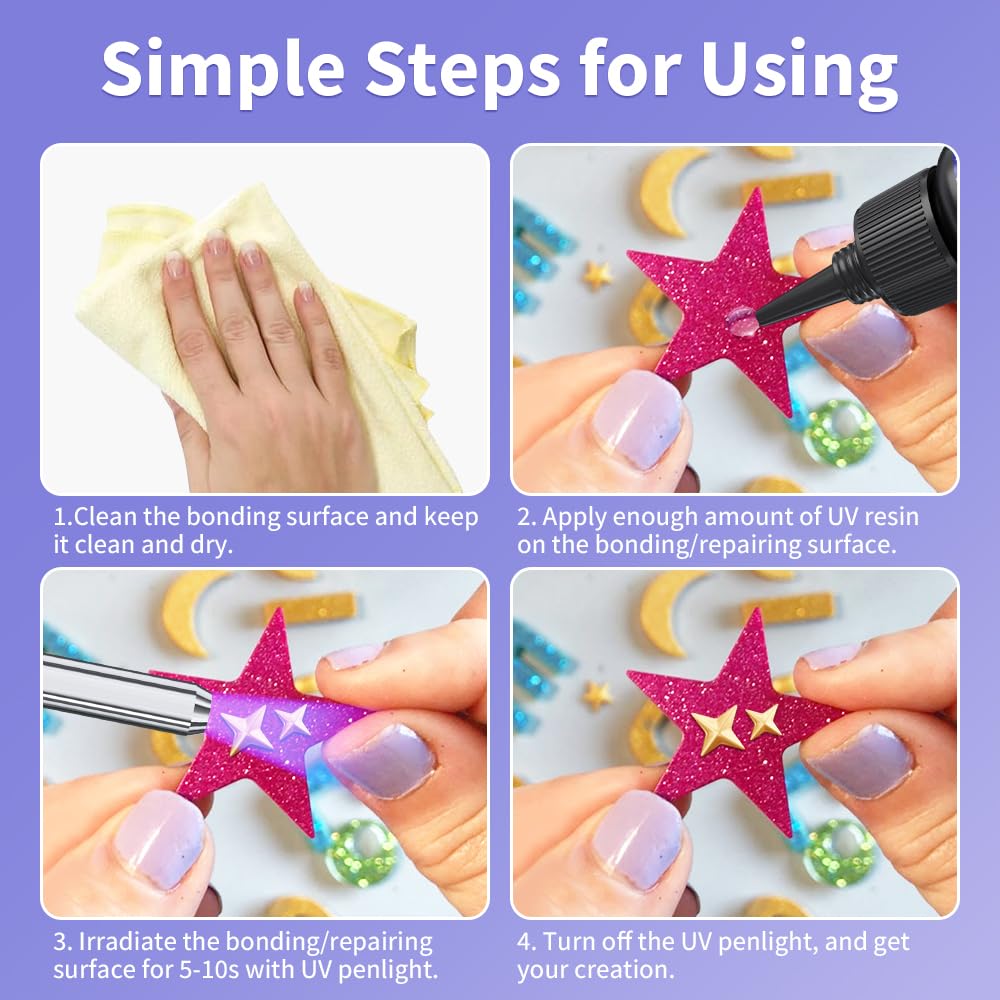 Simple Steps for Using

1.Clean the bonding surface and keep it clean and dry.

2. Apply enough amount of UV resin on the bonding/repairing surface.

3. Irradiate the bonding/repairing surface for 5-10s with UV penlight.

4. Turn off the UV penlight, and get your creation.