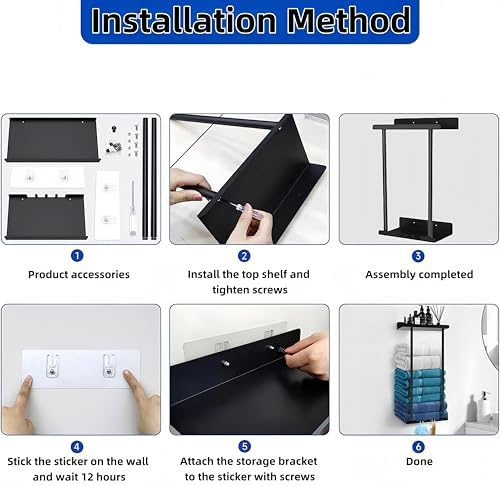 Installation Method

1
Product accessories

2
Install the top shelf and tighten screws

3
Assembly completed

4
Stick the sticker on the wall and wait 12 hours

5
Attach the storage bracket to the sticker with screws

6
Done