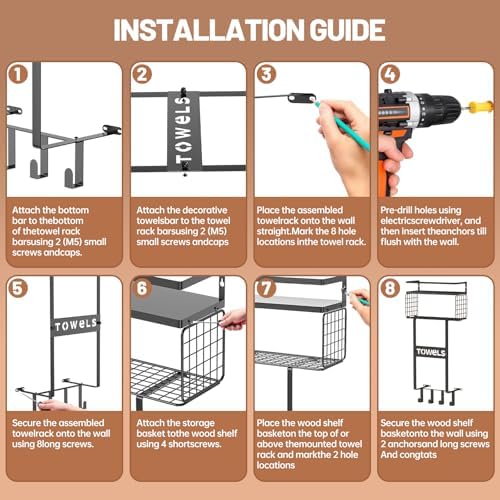 INSTALLATION GUIDE

1
Attach the bottom bar to thebottom of thetowel rack barsusing 2 (M5) small screws andcaps.

2
TOWeLS
Attach the decorative towelsbar to the towel rack barsusing 2 (M5) small screws andcaps

3
Place the assembled towelrack onto the wall straight.Mark the 8 hole locations inthe towel rack.

4
Pre-drill holes using electricscrewdriver, and then insert theanchors till flush with the wall.

5
TOWeLS
Secure the assembled towelrack onto the wall using 8long screws.

6
Attach the storage basket tothe wood shelf using 4 shortscrews.

7
Place the wood shelf basketon the top of or above themounted towel rack and markthe 2 hole locations

8
TOWeLS
Secure the wood shelf basketonto the wall using 2 anchorsand long screws And congtats