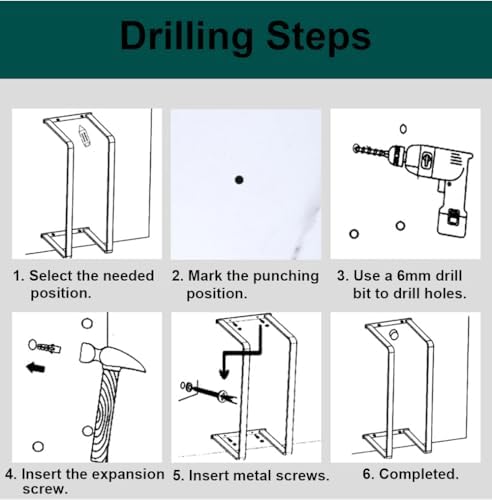 Drilling Steps

1. Select the needed position.

2. Mark the punching position.

3. Use a 6mm drill bit to drill holes.

4. Insert the expansion screw.

5. Insert metal screws.

6. Completed.