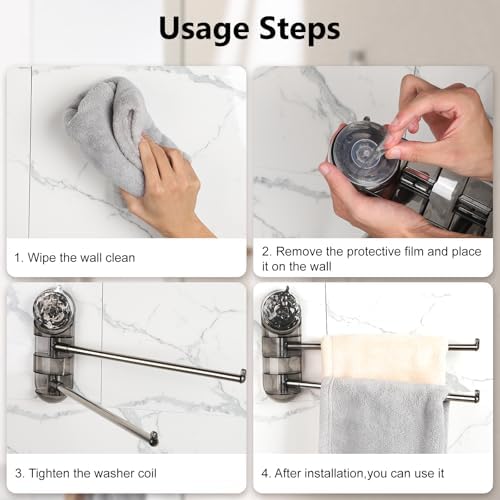 Usage Steps

1. Wipe the wall clean

2. Remove the protective film and place it on the wall

3. Tighten the washer coil

4. After installation,you can use it